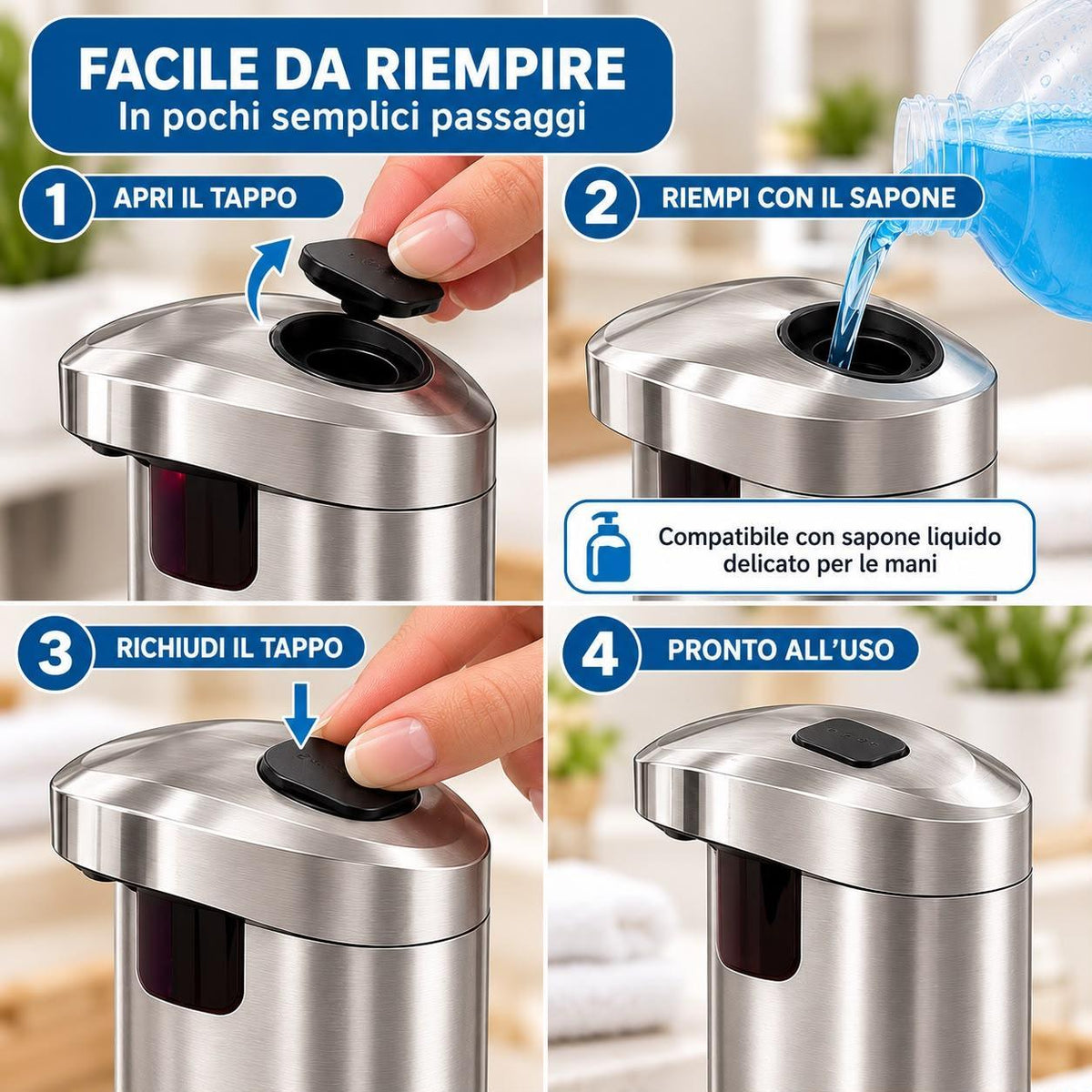 FACILE DA RIEMPIRE
In pochi semplici passaggi

1 APRI IL TAPPO

2 RIEMPI CON IL SAPONE

Compatibile con sapone liquido delicato per le mani

3 RICHIUDI IL TAPPO

4 PRONTO ALL'USO